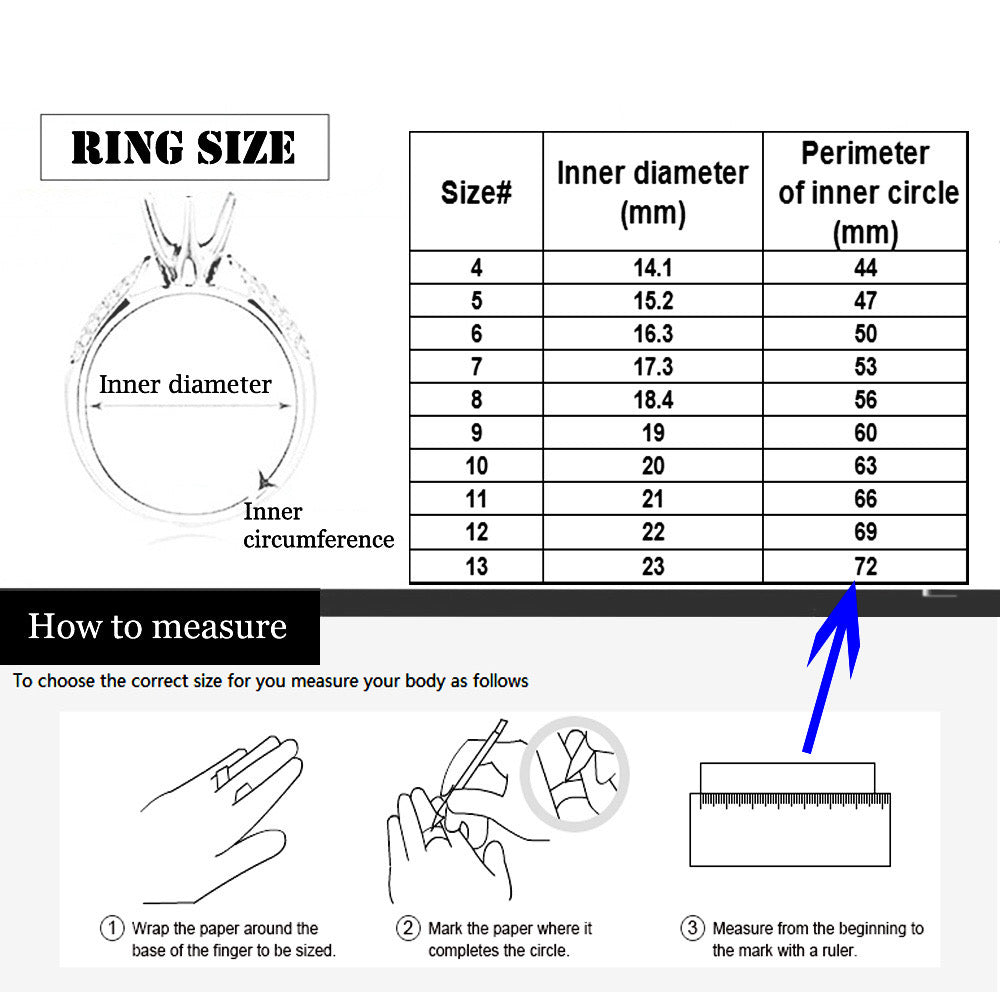 RING SIZE

Inner diameter

Inner circumference

| Size# | Inner diameter (mm) | Perimeter of inner circle (mm) |
|---|---|---|
| 4 | 14.1 | 44 |
| 5 | 15.2 | 47 |
| 6 | 16.3 | 50 |
| 7 | 17.3 | 53 |
| 8 | 18.4 | 56 |
| 9 | 19 | 60 |
| 10 | 20 | 63 |
| 11 | 21 | 66 |
| 12 | 22 | 69 |
| 13 | 23 | 72 |

How to measure

To choose the correct size for you measure your body as follows

① Wrap the paper around the base of the finger to be sized.

② Mark the paper where it completes the circle.

③ Measure from the beginning to the mark with a ruler.